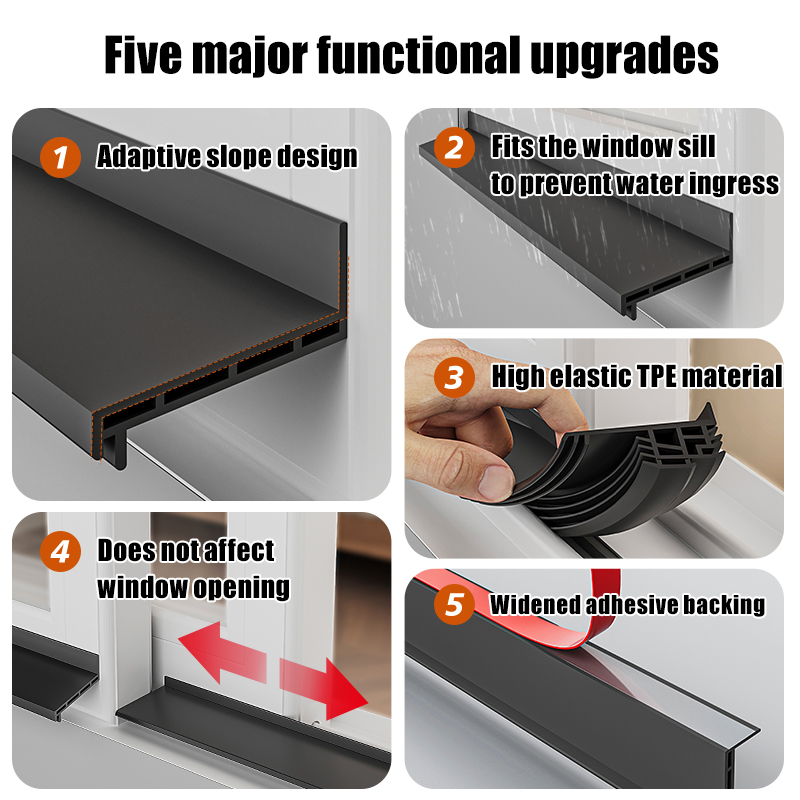 Five major functional upgrades

1 Adaptive slope design

2 Fits the window sill to prevent water ingress

3 High elastic TPE material

4 Does not affect window opening

5 Widened adhesive backing